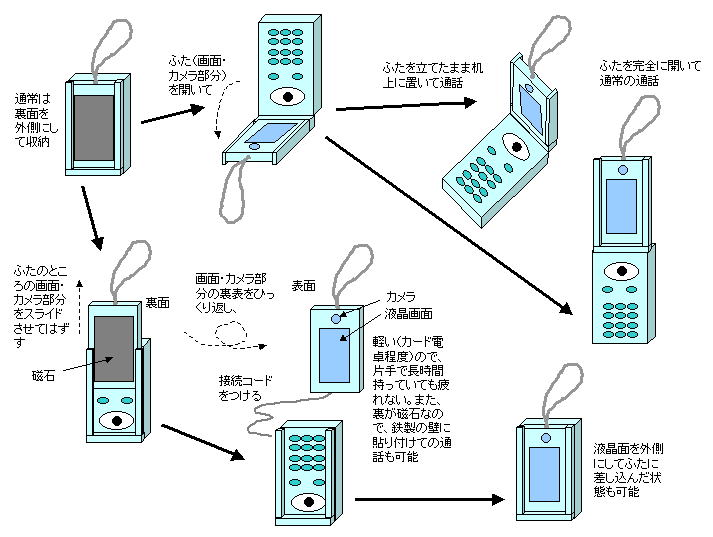 通常は裏面を外側にして収納

ふた(画面・カメラ部分)を開いて

ふたを立てたまま机上に置いて通話

ふたを完全に開いて通常の通話

ふたのところの画面・カメラ部分をスライドさせてはずす

裏面

磁石

画面・カメラ部分の裏表をひっくり返し、

表面

カメラ

液晶画面

軽い(カード電卓程度)ので、片手で長時間持っていても疲れない。また、裏が磁石なので、鉄製の壁に貼り付けての通話も可能

接続コードをつける

液晶面を外側にしてふたに差し込んだ状態も可能